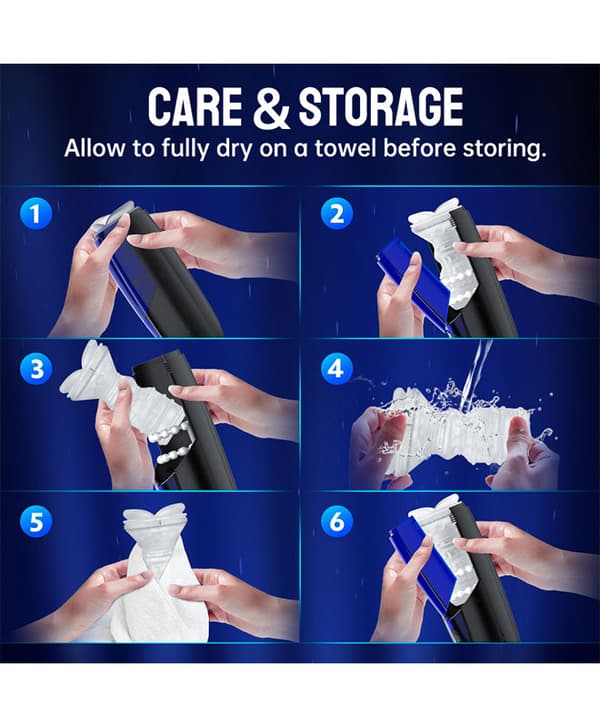 CARE & STORAGE
Allow to fully dry on a towel before storing.

1

2

3

4

5

6