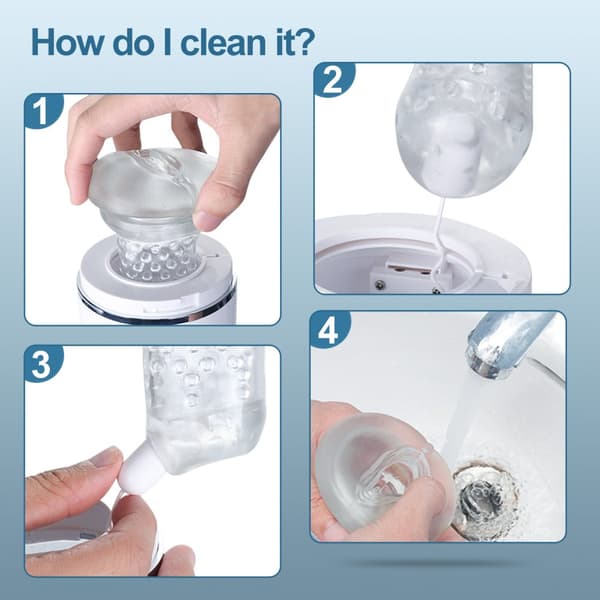 How do I clean it?

1

2

3

4