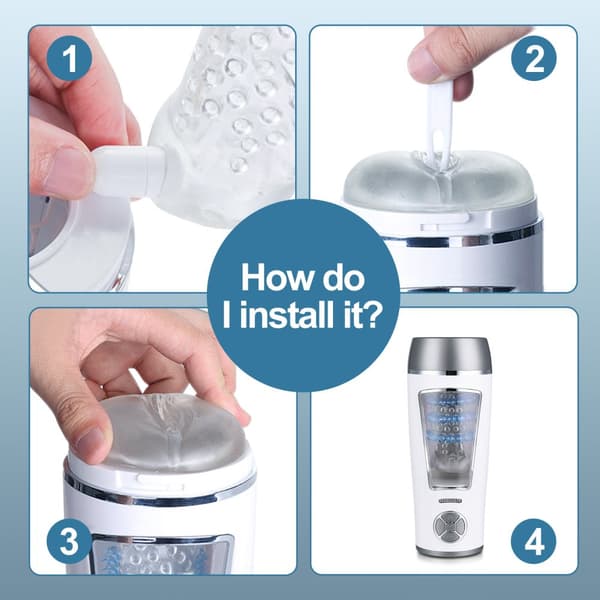 1

2

How do I install it?

3

4