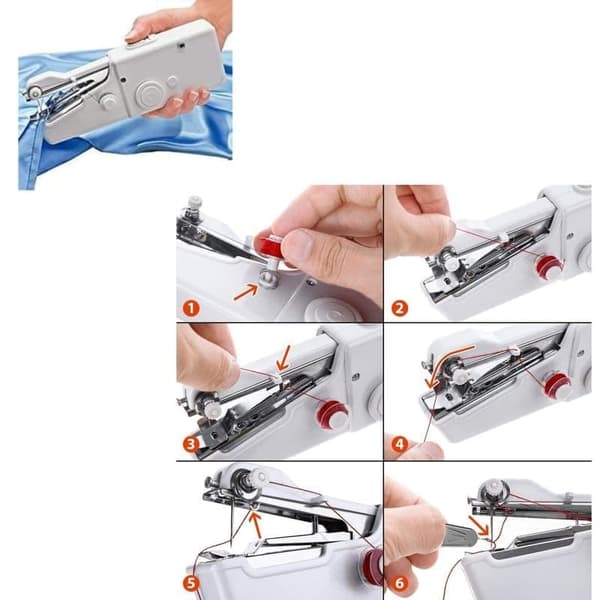 1
2
3
4
5
6