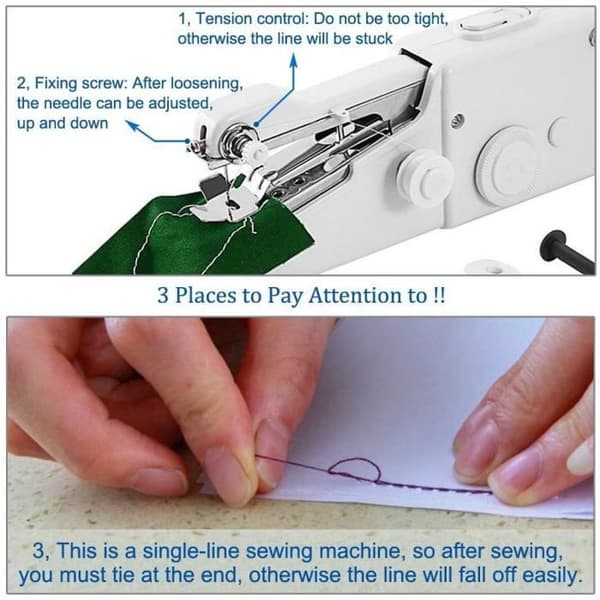 1, Tension control: Do not be too tight, otherwise the line will be stuck

2, Fixing screw: After loosening, the needle can be adjusted, up and down

3 Places to Pay Attention to !!

3, This is a single-line sewing machine, so after sewing, you must tie at the end, otherwise the line will fall off easily.