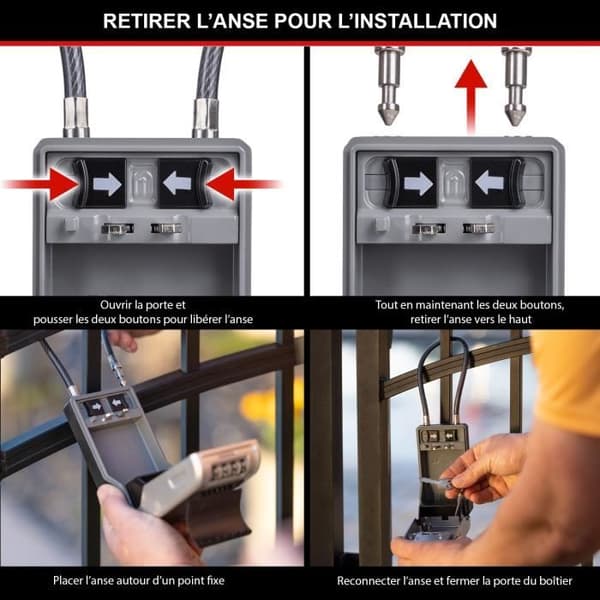 RETIRER L'ANSE POUR L'INSTALLATION

Ouvrir la porte et pousser les deux boutons pour libérer l'anse

Tout en maintenant les deux boutons, retirer l'anse vers le haut

Placer l'anse autour d'un point fixe

Reconnecter l'anse et fermer la porte du boîtier