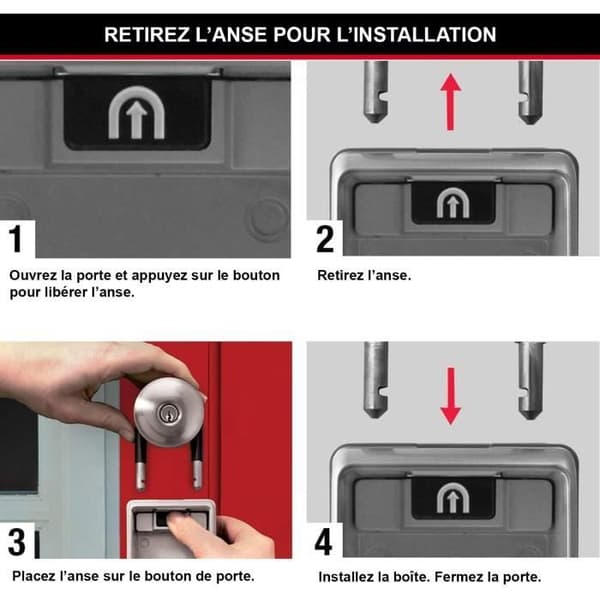 RETIREZ L’ANSE POUR L’INSTALLATION

1

Ouvrez la porte et appuyez sur le bouton pour libérer l’anse.

2

Retirez l’anse.

3

Placez l’anse sur le bouton de porte.

4

Installez la boîte. Fermez la porte.