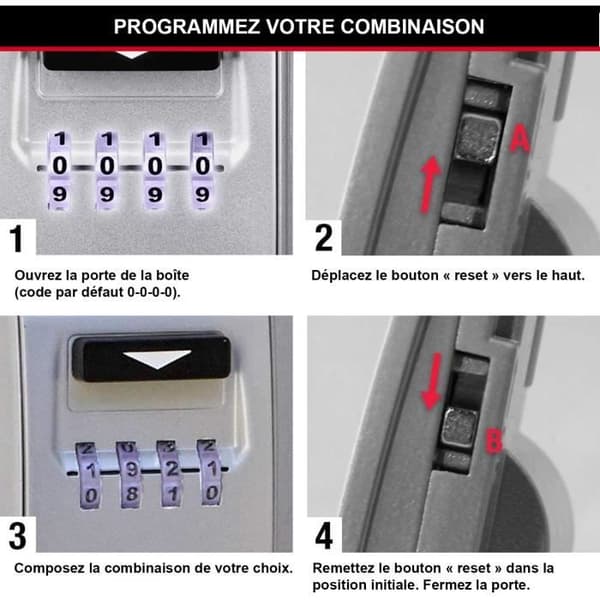 PROGRAMMEZ VOTRE COMBINAISON

1 1 1 1
0 0 0 0
9 9 9 9

1

Ouvrez la porte de la boîte (code par défaut 0-0-0-0).

A

2

Déplacez le bouton « reset » vers le haut.

2 0 3 2
1 9 2 1
0 8 1 0

3

Composez la combinaison de votre choix.

B

4

Remettez le bouton « reset » dans la position initiale. Fermez la porte.