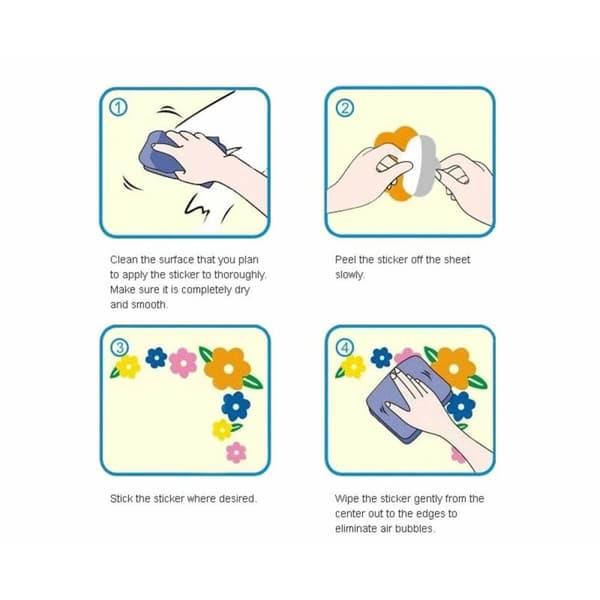 ①

Clean the surface that you plan to apply the sticker to thoroughly. Make sure it is completely dry and smooth.

②

Peel the sticker off the sheet slowly.

③

Stick the sticker where desired.

④

Wipe the sticker gently from the center out to the edges to eliminate air bubbles.