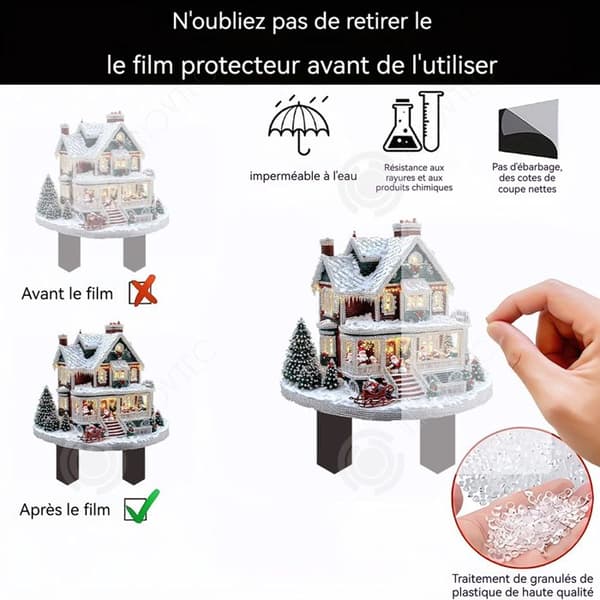 N'oubliez pas de retirer le

le film protecteur avant de l'utiliser

imperméable à l'eau

Résistance aux rayures et aux produits chimiques

Pas d'ébarbage, des cotes de coupe nettes

Avant le film

Après le film

Traitement de granulés de plastique de haute qualité