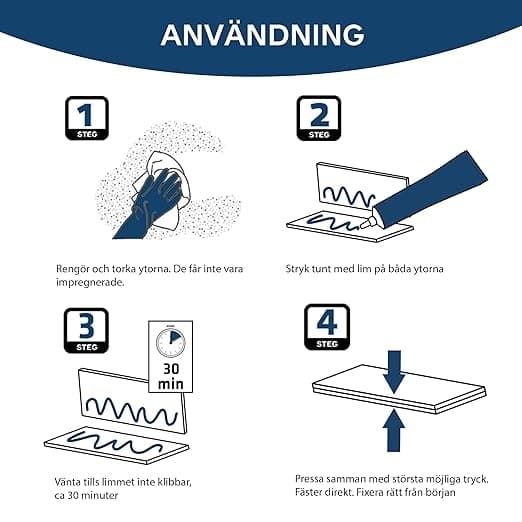 ANVÄNDNING

1
STEG

Rengör och torka ytorna. De får inte vara impregnerade.

2
STEG

Stryk tunt med lim på båda ytorna

3
STEG

30 min

Vänta tills limmet inte klibbar, ca 30 minuter

4
STEG

Pressa samman med största möjliga tryck. Fäster direkt. Fixera rätt från början