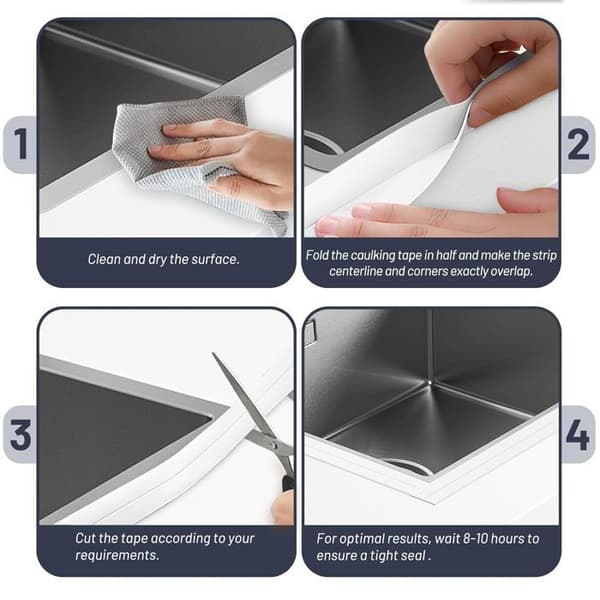 1

Clean and dry the surface.

2

Fold the caulking tape in half and make the strip centerline and corners exactly overlap.

3

Cut the tape according to your requirements.

4

For optimal results, wait 8-10 hours to ensure a tight seal .