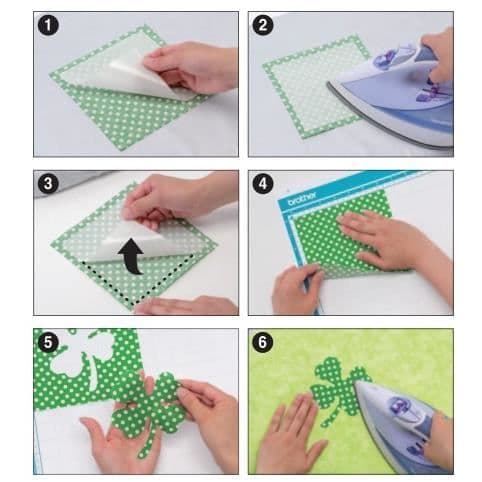 1

2

3

4
brother

5

6