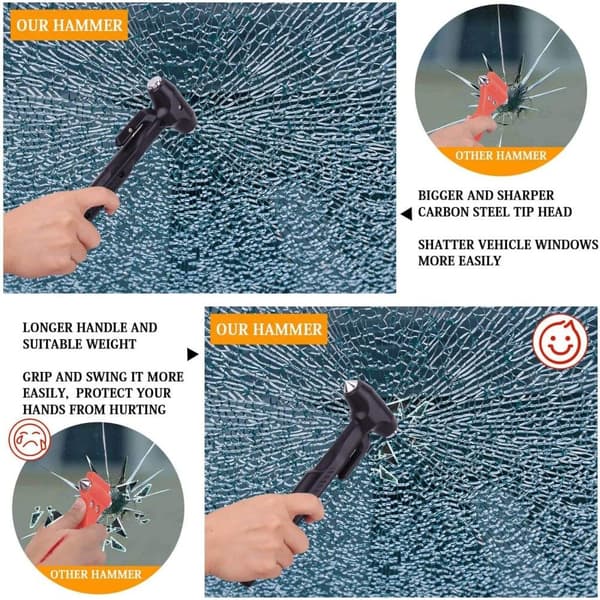 OUR HAMMER

OTHER HAMMER

BIGGER AND SHARPER CARBON STEEL TIP HEAD

SHATTER VEHICLE WINDOWS MORE EASILY

LONGER HANDLE AND SUITABLE WEIGHT

GRIP AND SWING IT MORE EASILY, PROTECT YOUR HANDS FROM HURTING

OUR HAMMER

OTHER HAMMER