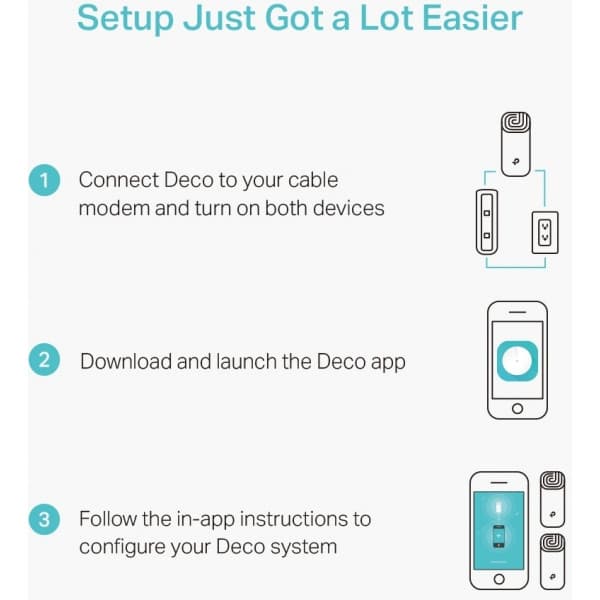 Setup Just Got a Lot Easier

1 Connect Deco to your cable modem and turn on both devices

2 Download and launch the Deco app

3 Follow the in-app instructions to configure your Deco system