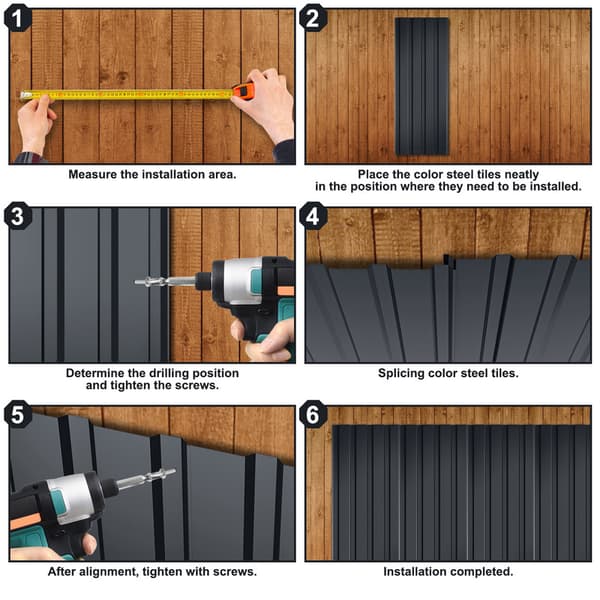 1
Measure the installation area.

2
Place the color steel tiles neatly in the position where they need to be installed.

3
Determine the drilling position and tighten the screws.

4
Splicing color steel tiles.

5
After alignment, tighten with screws.

6
Installation completed.