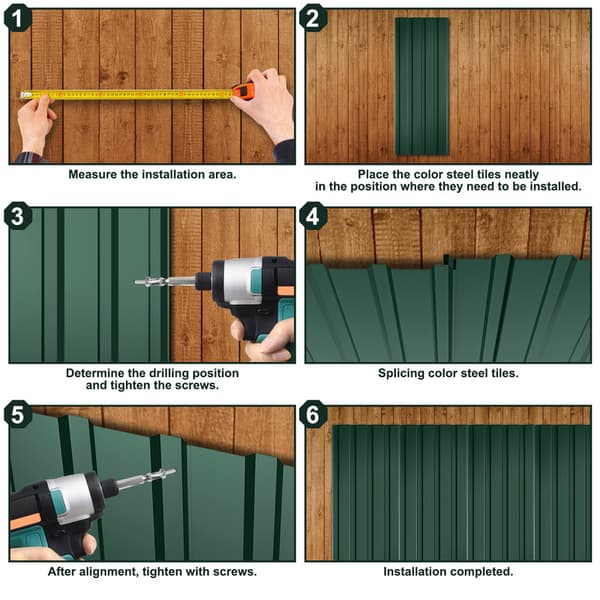 1
Measure the installation area.

2
Place the color steel tiles neatly in the position where they need to be installed.

3
Determine the drilling position and tighten the screws.

4
Splicing color steel tiles.

5
After alignment, tighten with screws.

6
Installation completed.