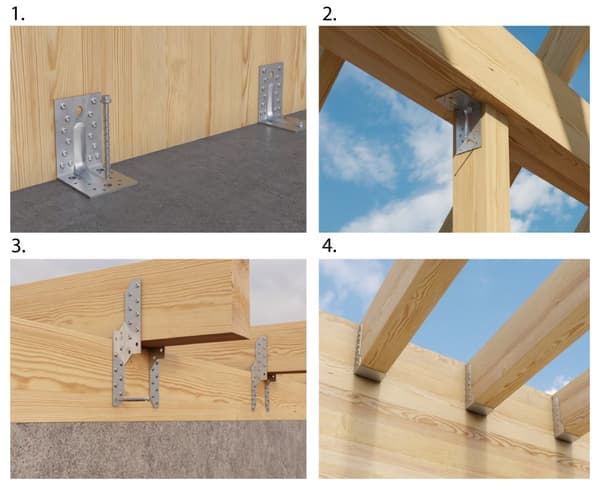 1.

2.

3.

4.