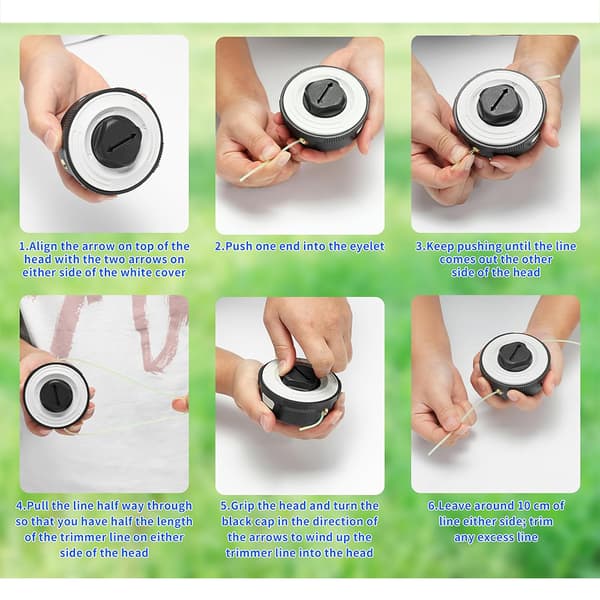 1.Align the arrow on top of the head with the two arrows on either side of the white cover

2.Push one end into the eyelet

3.Keep pushing until the line comes out the other side of the head

4.Pull the line half way through so that you have half the length of the trimmer line on either side of the head

5.Grip the head and turn the black cap in the direction of the arrows to wind up the trimmer line into the head

6.Leave around 10 cm of line either side; trim any excess line