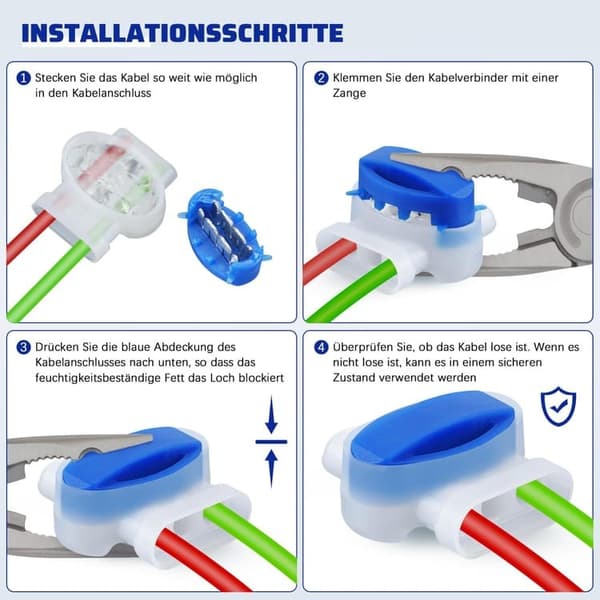 INSTALLATIONSSCHRITTE

1 Stecken Sie das Kabel so weit wie möglich in den Kabelanschluss

2 Klemmen Sie den Kabelverbinder mit einer Zange

3 Drücken Sie die blaue Abdeckung des Kabelanschlusses nach unten, so dass das feuchtigkeitsbeständige Fett das Loch blockiert

4 Überprüfen Sie, ob das Kabel lose ist. Wenn es nicht lose ist, kann es in einem sicheren Zustand verwendet werden