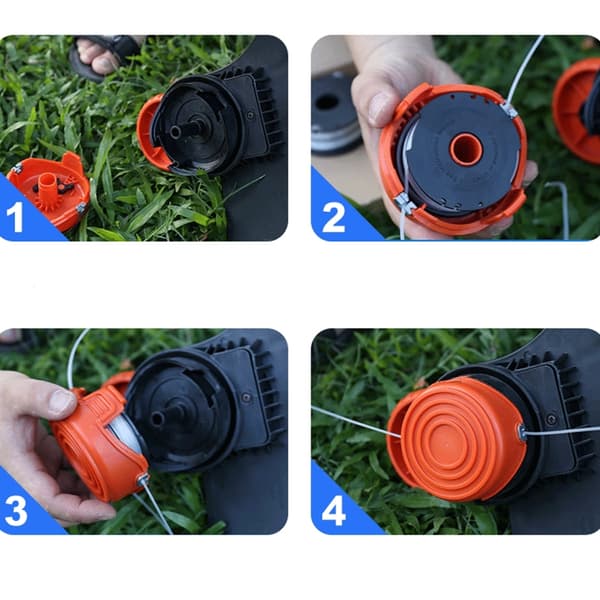 1

2

3

4