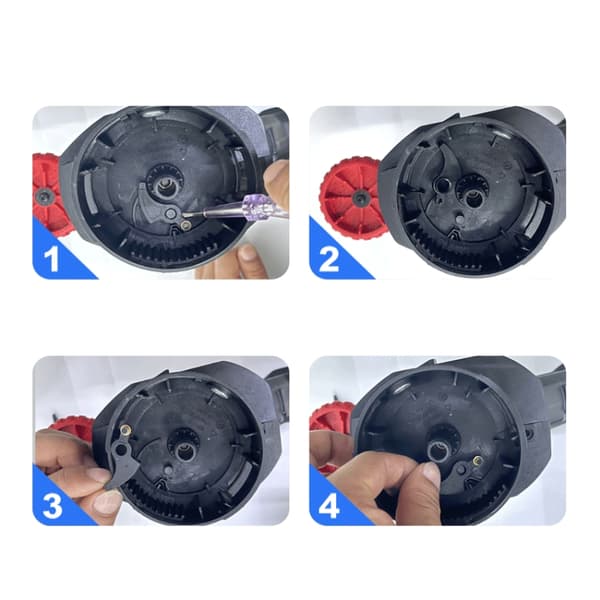 1

2

3

4