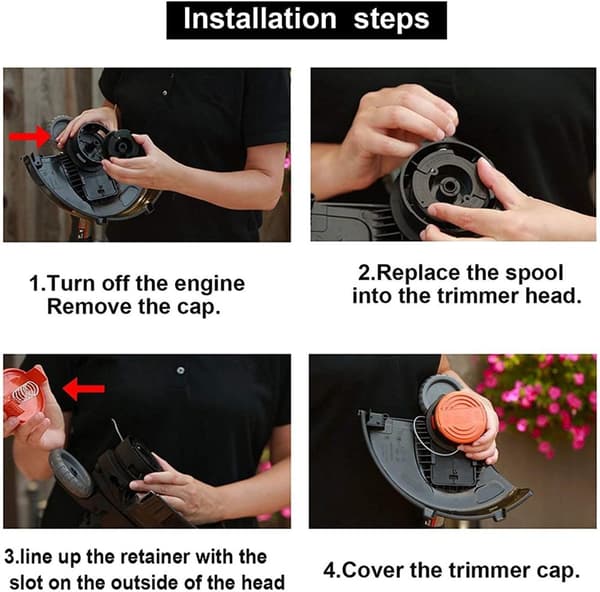 Installation steps

1.Turn off the engine
Remove the cap.

2.Replace the spool
into the trimmer head.

3.line up the retainer with the
slot on the outside of the head

4.Cover the trimmer cap.