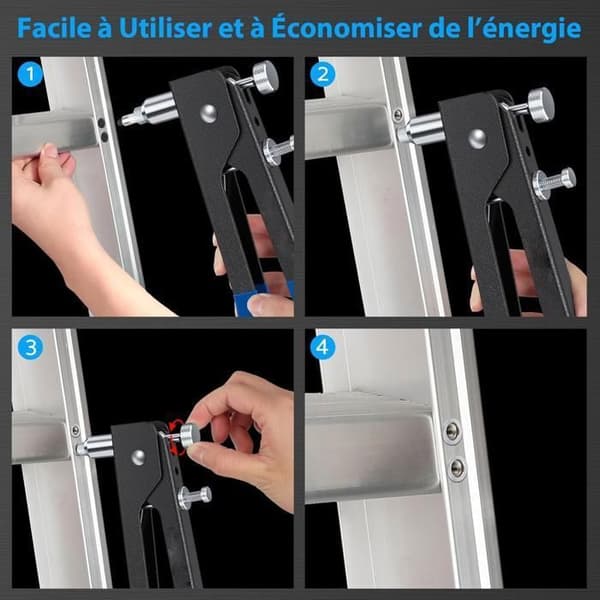 Facile à Utiliser et à Économiser de l'énergie

1

2

3

4