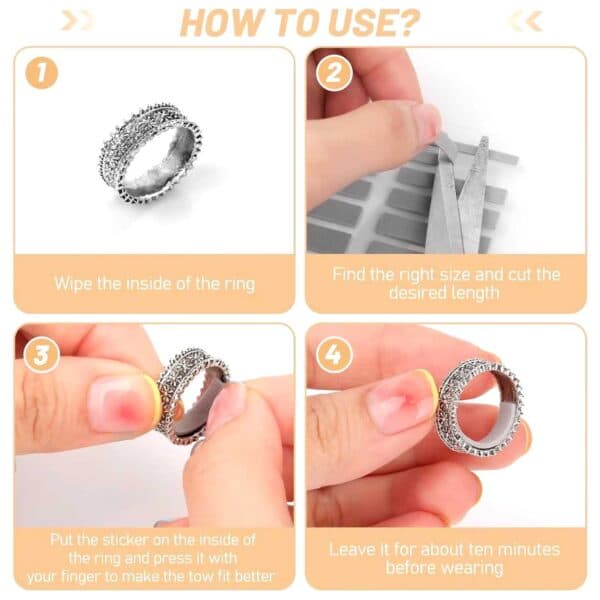 HOW TO USE?

1

Wipe the inside of the ring

2

Find the right size and cut the desired length

3

Put the sticker on the inside of the ring and press it with your finger to make the tow fit better

4

Leave it for about ten minutes before wearing