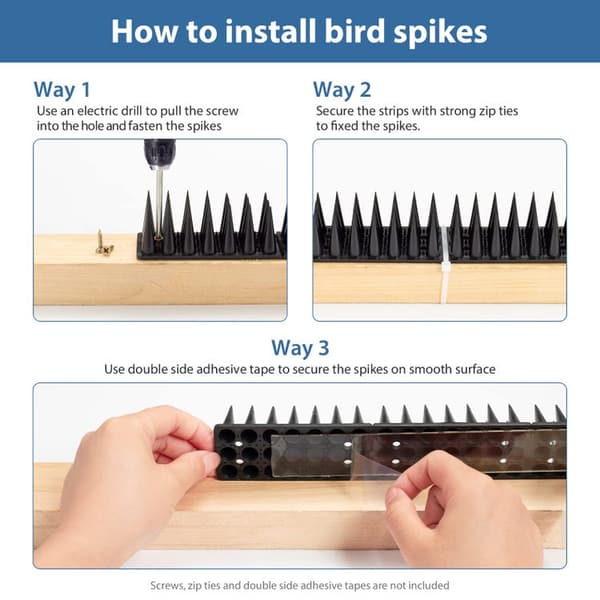 How to install bird spikes

Way 1
Use an electric drill to pull the screw into the hole and fasten the spikes

Way 2
Secure the strips with strong zip ties to fixed the spikes.

Way 3
Use double side adhesive tape to secure the spikes on smooth surface

Screws, zip ties and double side adhesive tapes are not included