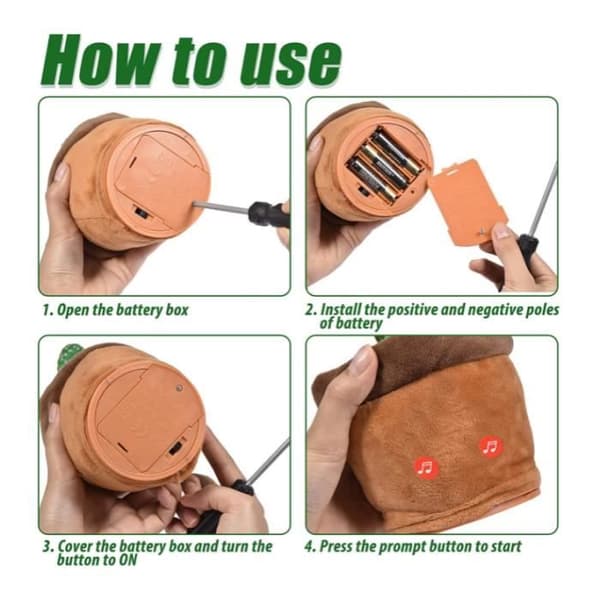 How to use

1. Open the battery box

2. Install the positive and negative poles of battery

3. Cover the battery box and turn the button to ON

4. Press the prompt button to start