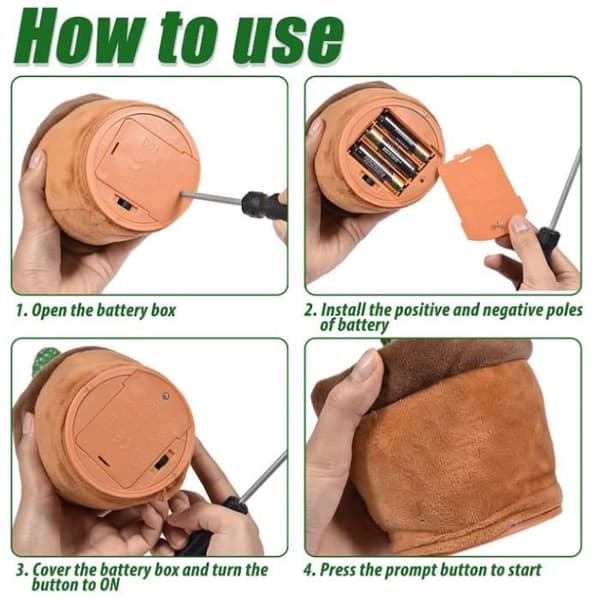 How to use

1. Open the battery box

2. Install the positive and negative poles of battery

3. Cover the battery box and turn the button to ON

4. Press the prompt button to start