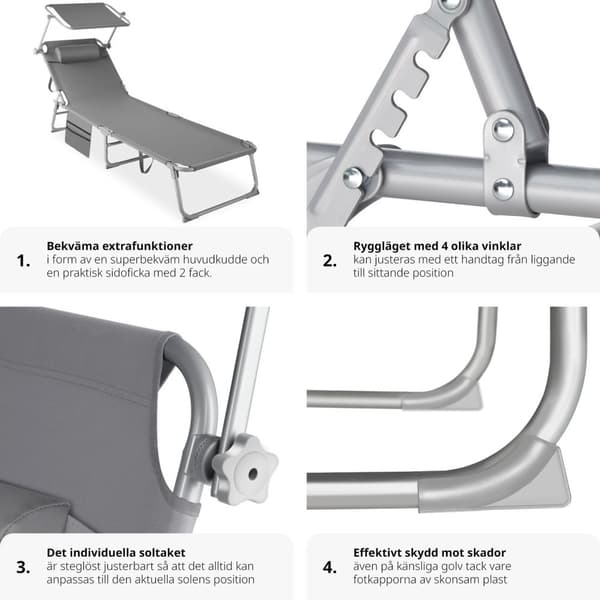 1. Bekväma extrafunktioner
i form av en superbekväm huvudkudde och en praktisk sidoficka med 2 fack.

2. Ryggläget med 4 olika vinklar
kan justeras med ett handtag från liggande till sittande position

3. Det individuella soltaket
är steglöst justerbart så att det alltid kan anpassas till den aktuella solens position

4. Effektivt skydd mot skador
även på känsliga golv tack vare fotkapporna av skonsam plast