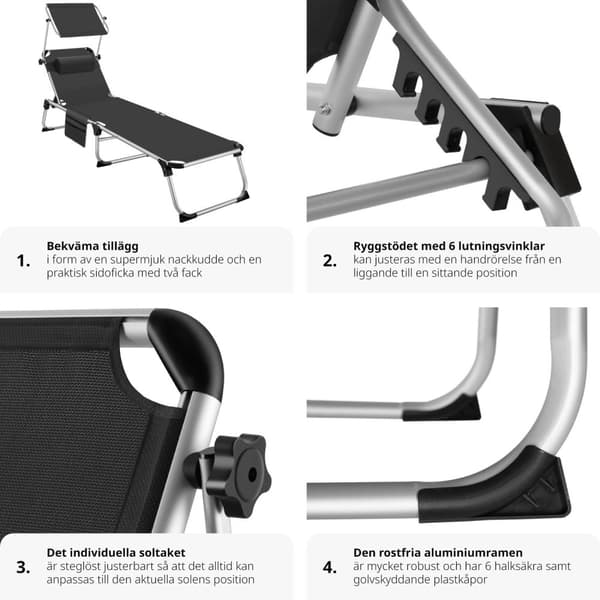 1.
Bekväma tillägg
i form av en supermjuk nackkudde och en praktisk sidoficka med två fack

2.
Ryggstödet med 6 lutningsvinklar
kan justeras med en handrörelse från en liggande till en sittande position

3.
Det individuella soltaket
är steglöst justerbart så att det alltid kan anpassas till den aktuella solens position

4.
Den rostfria aluminiumramen
är mycket robust och har 6 halksäkra samt golvskyddande plastkåpor