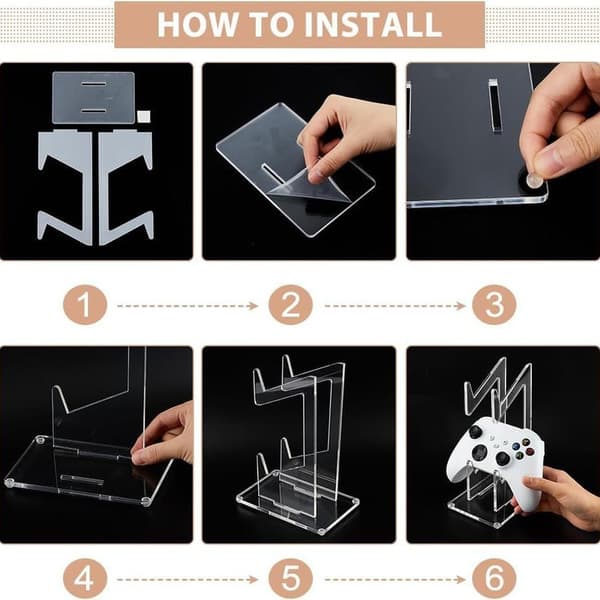 HOW TO INSTALL

1

2

3

4

5

6