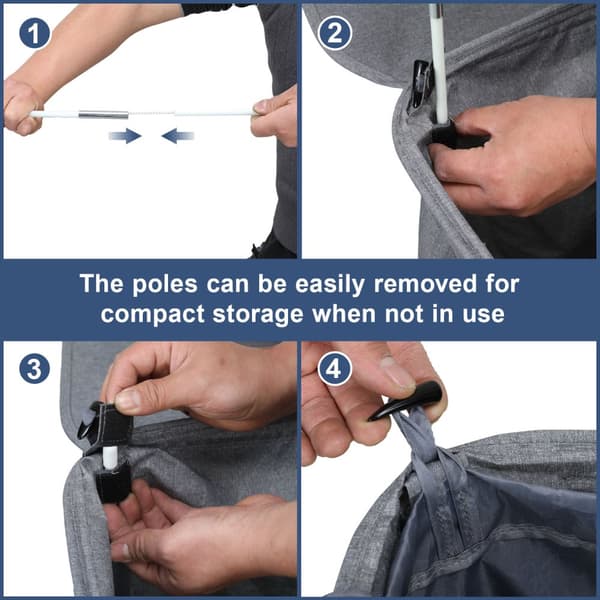 1

2

The poles can be easily removed for compact storage when not in use

3

4