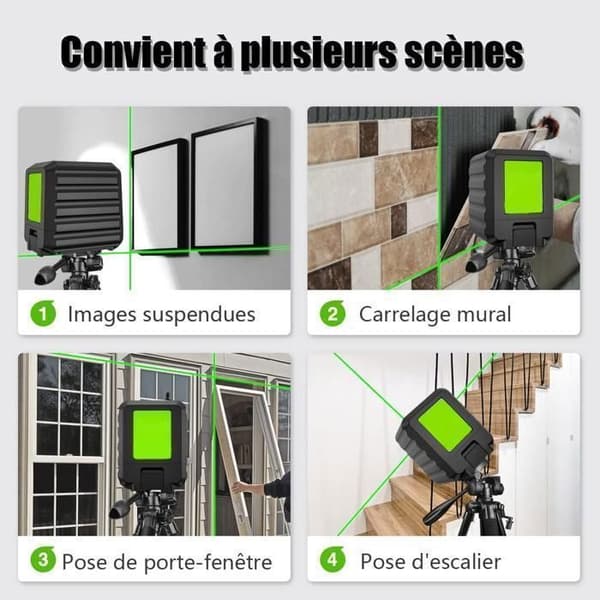 Convient à plusieurs scènes

1 Images suspendues

2 Carrelage mural

3 Pose de porte-fenêtre

4 Pose d'escalier