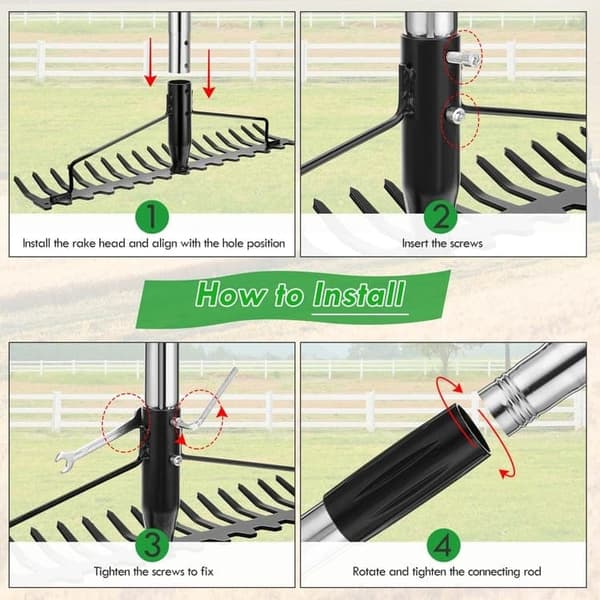 1
Install the rake head and align with the hole position

2
Insert the screws

How to Install

3
Tighten the screws to fix

4
Rotate and tighten the connecting rod