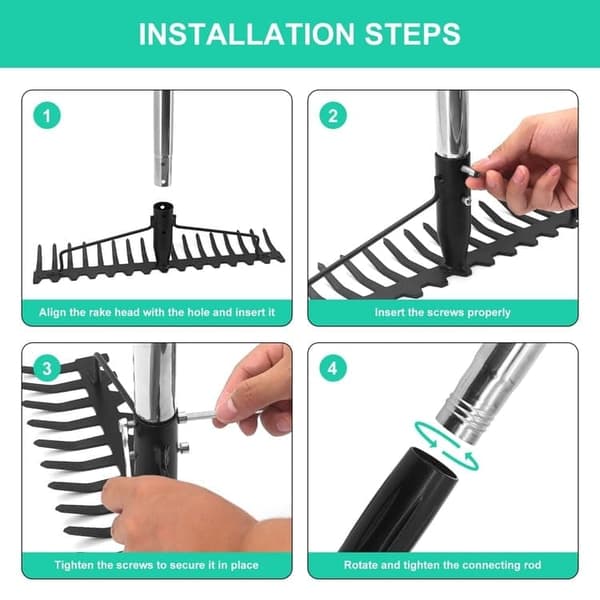 INSTALLATION STEPS

1

Align the rake head with the hole and insert it

2

Insert the screws properly

3

Tighten the screws to secure it in place

4

Rotate and tighten the connecting rod