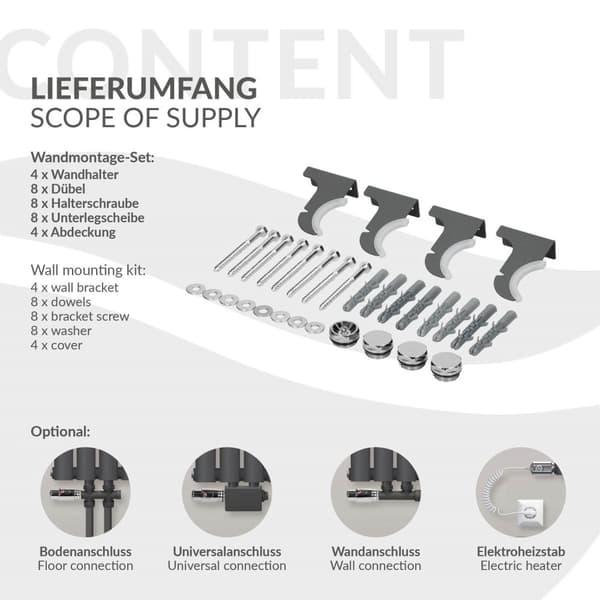 CONTENT

LIEFERUMFANG
SCOPE OF SUPPLY

Wandmontage-Set:
4 x Wandhalter
8 x Dübel
8 x Halterschraube
8 x Unterlegscheibe
4 x Abdeckung

Wall mounting kit:
4 x wall bracket
8 x dowels
8 x bracket screw
8 x washer
4 x cover

Optional:

Bodenanschluss
Floor connection

Universalanschluss
Universal connection

Wandanschluss
Wall connection

Elektroheizstab
Electric heater