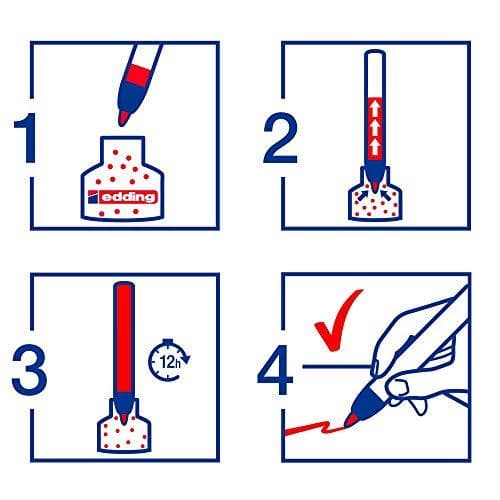 1

edding

2

3

12h

4