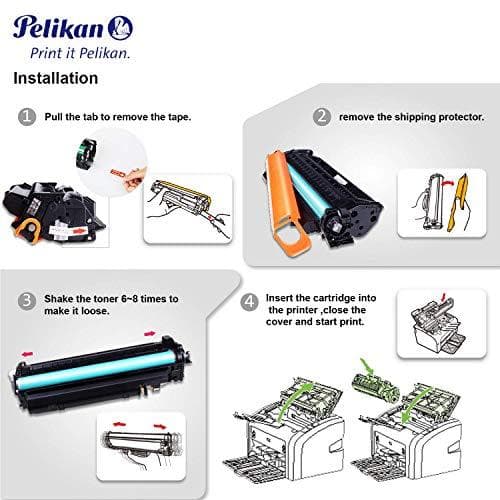 Pelikan
Print it Pelikan.

Installation

1 Pull the tab to remove the tape.

2 remove the shipping protector.

3 Shake the toner 6~8 times to make it loose.

4 Insert the cartridge into the printer ,close the cover and start print.