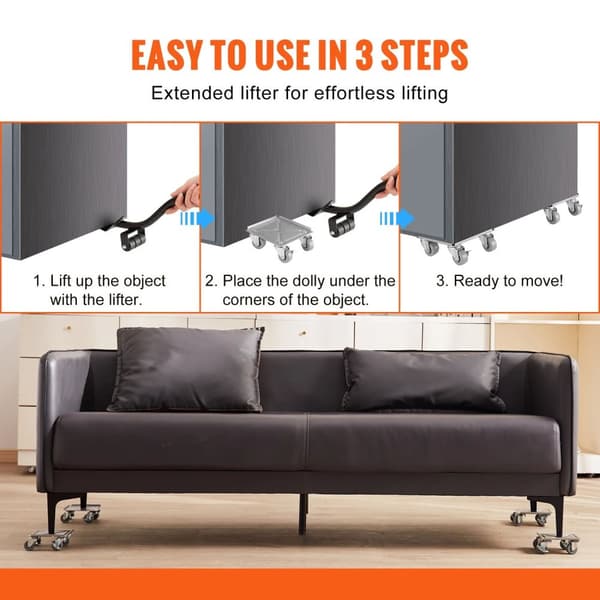 EASY TO USE IN 3 STEPS

Extended lifter for effortless lifting

1. Lift up the object with the lifter.

2. Place the dolly under the corners of the object.

3. Ready to move!