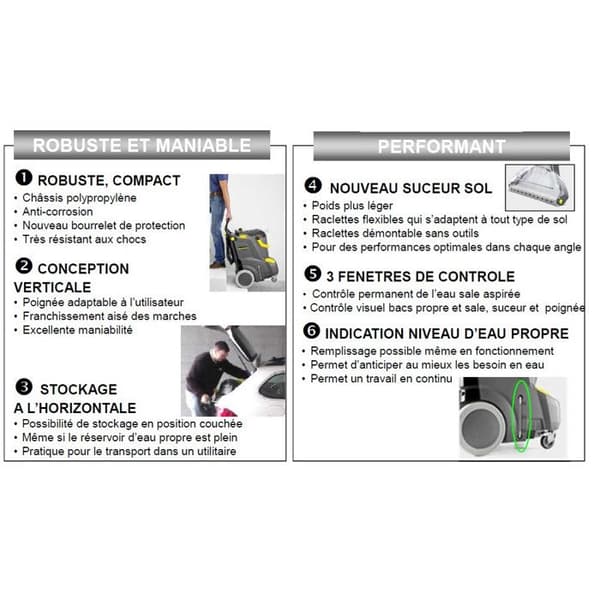 ROBUSTE ET MANIABLE

❶ ROBUSTE, COMPACT
• Châssis polypropylène
• Anti-corrosion
• Nouveau bourrelet de protection
• Très résistant aux chocs

❷ CONCEPTION VERTICALE
• Poignée adaptable à l'utilisateur
• Franchissement aisé des marches
• Excellente maniabilité

❸ STOCKAGE A L'HORIZONTALE
• Possibilité de stockage en position couchée
• Même si le réservoir d'eau propre est plein
• Pratique pour le transport dans un utilitaire

PERFORMANT

❹ NOUVEAU SUCEUR SOL
• Poids plus léger
• Raclettes flexibles qui s'adaptent à tout type de sol
• Raclettes démontable sans outils
• Pour des performances optimales dans chaque angle

❺ 3 FENETRES DE CONTROLE
• Contrôle permanent de l'eau sale aspirée
• Contrôle visuel bacs propre et sale, suceur et poignée

❻ INDICATION NIVEAU D'EAU PROPRE
• Remplissage possible même en fonctionnement
• Permet d'anticiper au mieux les besoin en eau
• Permet un travail en continu