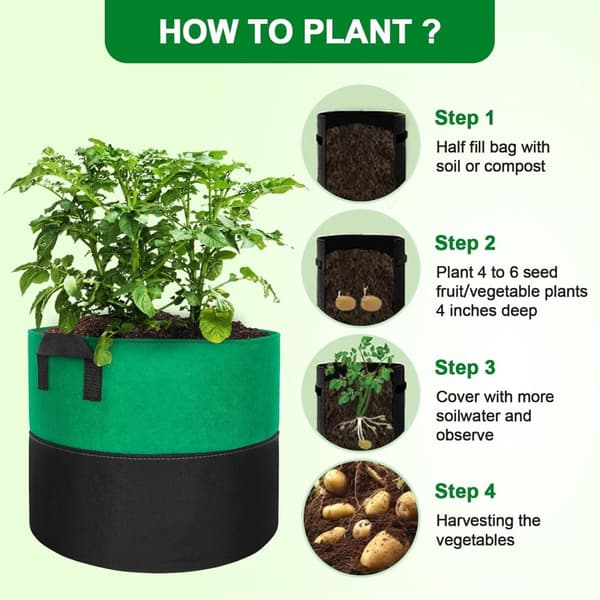 HOW TO PLANT ?

Step 1
Half fill bag with soil or compost

Step 2
Plant 4 to 6 seed fruit/vegetable plants 4 inches deep

Step 3
Cover with more soilwater and observe

Step 4
Harvesting the vegetables