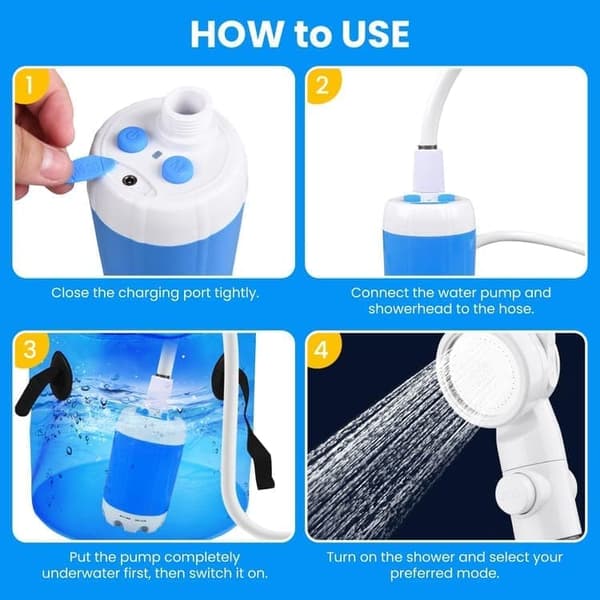 HOW to USE

1

Close the charging port tightly.

2

Connect the water pump and showerhead to the hose.

3

Put the pump completely underwater first, then switch it on.

4

Turn on the shower and select your preferred mode.