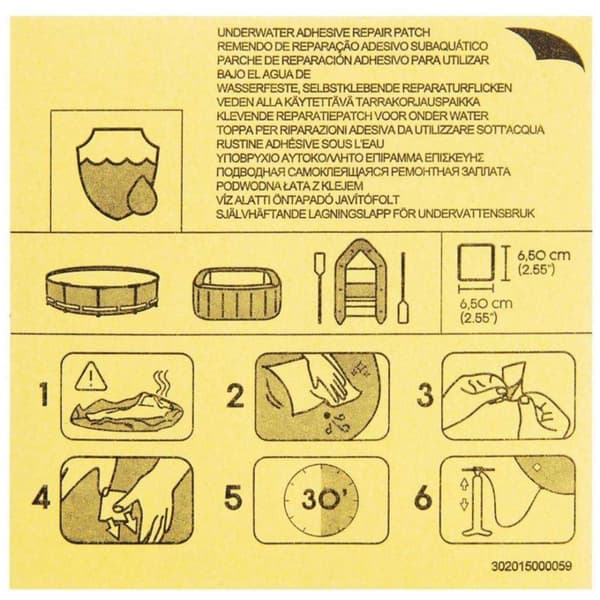 UNDERWATER ADHESIVE REPAIR PATCH
REMENDO DE REPARAÇÃO ADESIVO SUBAQUÁTICO
PARCHE DE REPARACIÓN ADHESIVO PARA UTILIZAR BAJO EL AGUA DE
WASSERFESTE, SELBSTKLEBENDE REPARATURFLICKEN
VEDEN ALLA KÄYTETTÄVÄ TARRAKORJAUSPAIKKA
KLEVENDE REPARATIEPATCH VOOR ONDER WATER
TOPPA PER RIPARAZIONI ADESIVA DA UTILIZZARE SOTT'ACQUA
RUSTINE ADHÉSIVE SOUS L'EAU
ΥΠΟΒΡΥΧΙΟ ΑΥΤΟΚΟΛΛΗΤΟ ΕΠΙΡΑΜΜΑ ΕΠΙΣΚΕΥΗΣ
ПОДВОДНАЯ САМОКЛЕЯЩАЯСЯ РЕМОНТНАЯ ЗАПЛАТА
PODWODNA ŁATA Z KLEJEM
VÍZ ALATTI ÖNTAPADÓ JAVÍTÓFOLT
SJÄLVHÄFTANDE LAGNINGSLAPP FÖR UNDERVATTENSBRUK

6,50 cm (2.55")
6,50 cm (2.55")

1
2
3
4
5
30'
6

302015000059