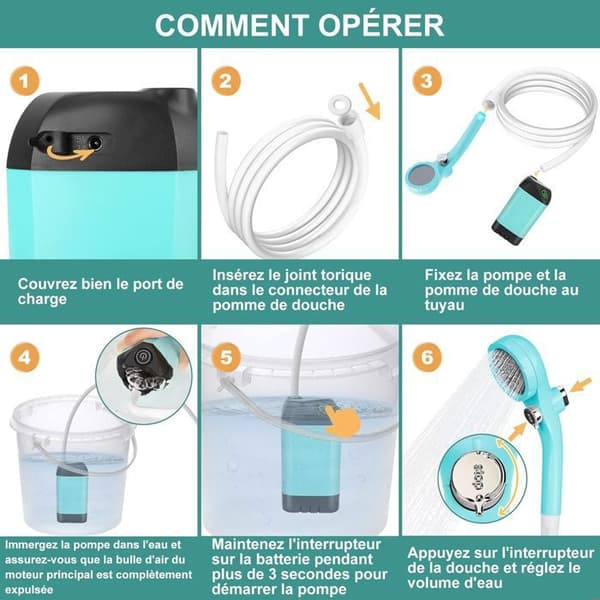 COMMENT OPÉRER

1

Couvrez bien le port de charge

2

Insérez le joint torique dans le connecteur de la pomme de douche

3

Fixez la pompe et la pomme de douche au tuyau

4

Immergez la pompe dans l'eau et assurez-vous que la bulle d'air du moteur principal est complètement expulsée

5

Maintenez l'interrupteur sur la batterie pendant plus de 3 secondes pour démarrer la pompe

6

stop

Appuyez sur l'interrupteur de la douche et réglez le volume d'eau