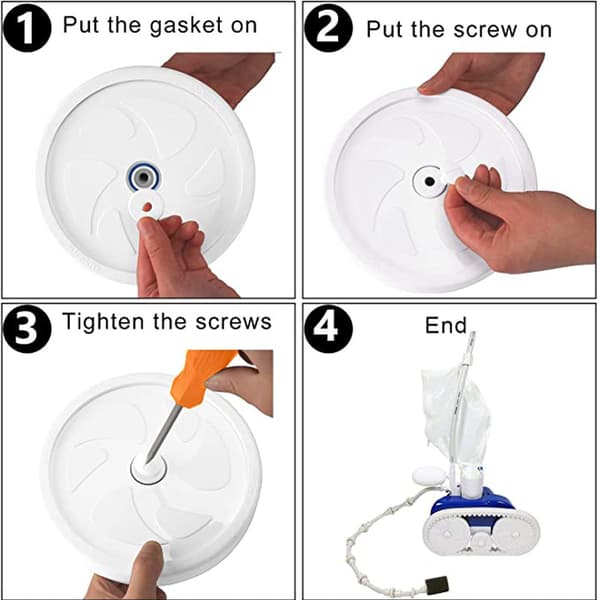 1 Put the gasket on

2 Put the screw on

3 Tighten the screws

4 End