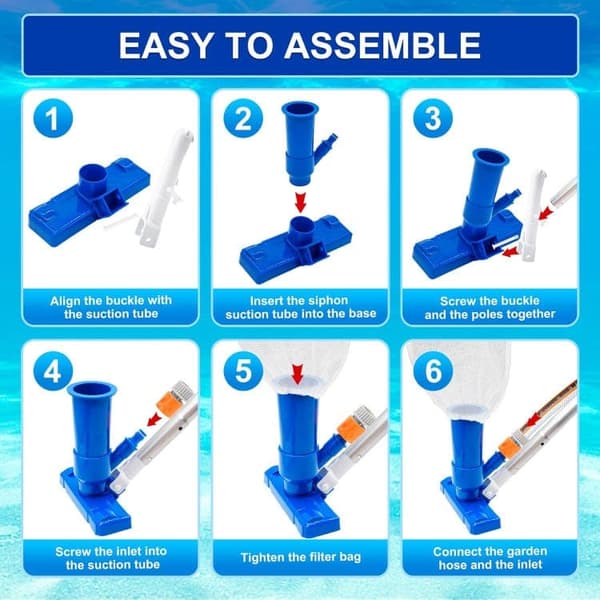 EASY TO ASSEMBLE

1

Align the buckle with the suction tube

2

Insert the siphon suction tube into the base

3

Screw the buckle and the poles together

4

Screw the inlet into the suction tube

5

Tighten the filter bag

6

Connect the garden hose and the inlet