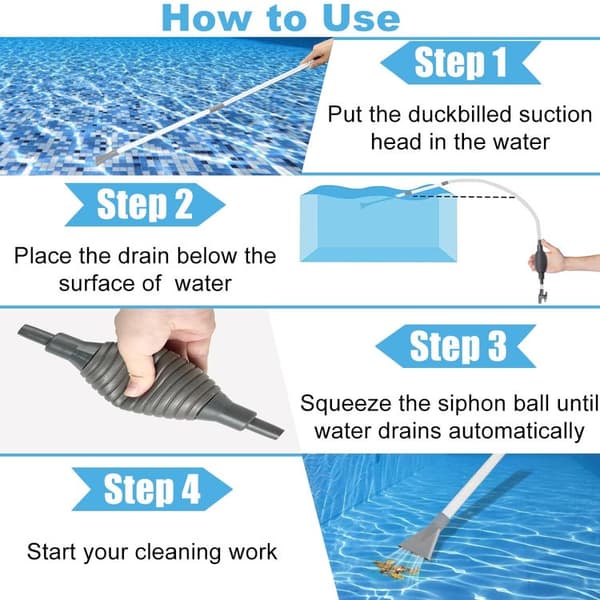 How to Use

Step 1

Put the duckbilled suction head in the water

Step 2

Place the drain below the surface of water

Step 3

Squeeze the siphon ball until water drains automatically

Step 4

Start your cleaning work