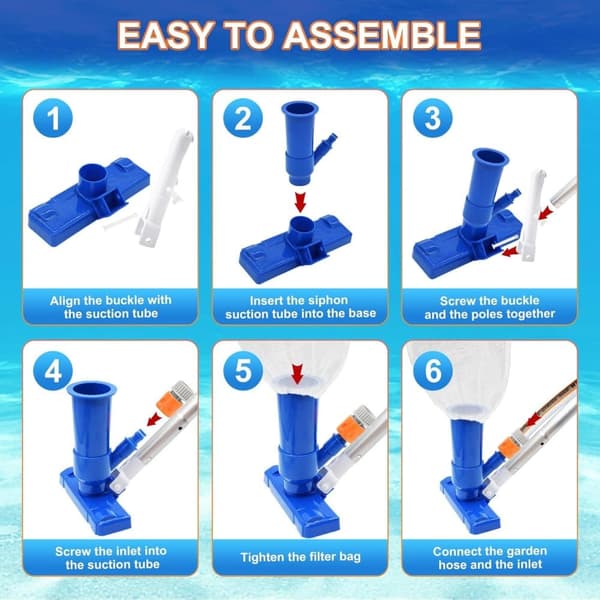 EASY TO ASSEMBLE

1
Align the buckle with the suction tube

2
Insert the siphon suction tube into the base

3
Screw the buckle and the poles together

4
Screw the inlet into the suction tube

5
Tighten the filter bag

6
Connect the garden hose and the inlet