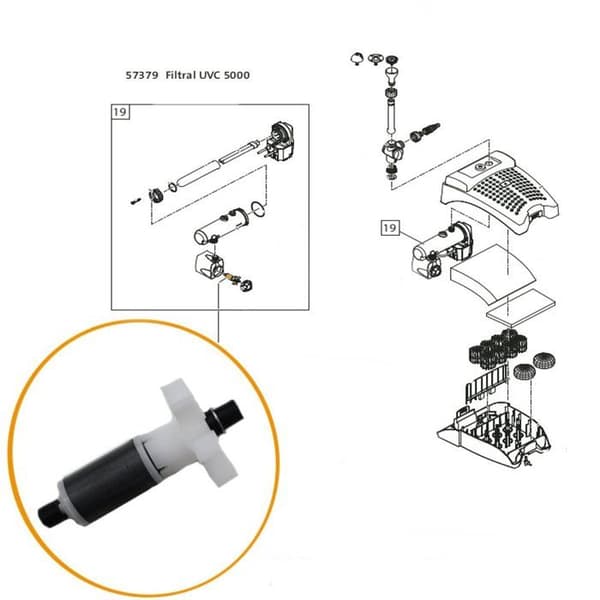 57379 Filtral UVC 5000

19

19