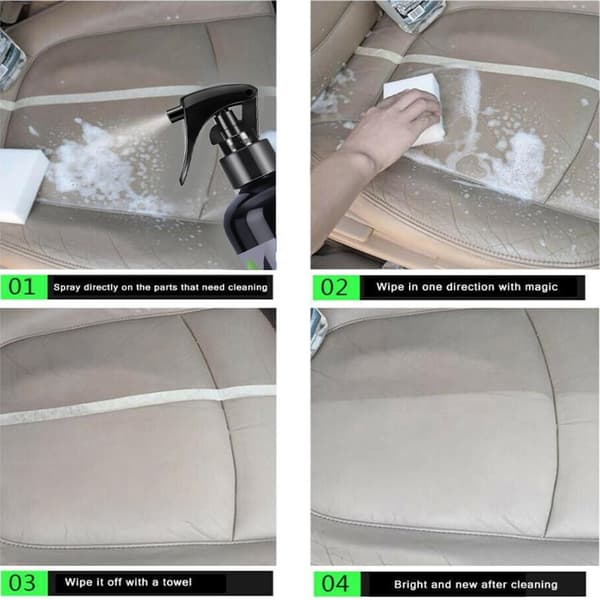 01 Spray directly on the parts that need cleaning

02 Wipe in one direction with magic

03 Wipe it off with a towel

04 Bright and new after cleaning